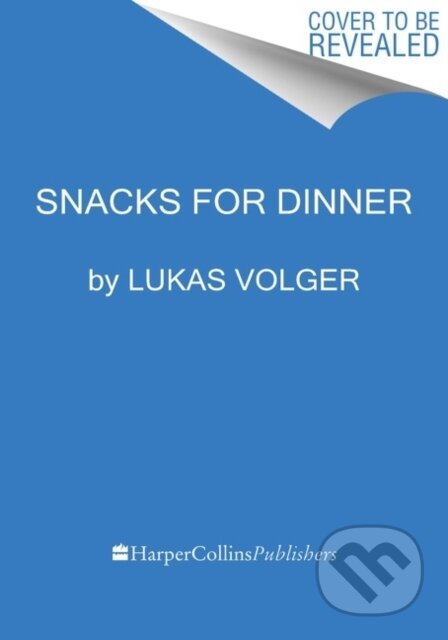 COVER TO BE
REVEALED

SNACKS FOR DINNER

by LUKAS VOLGER

HarperCollinsPublishers