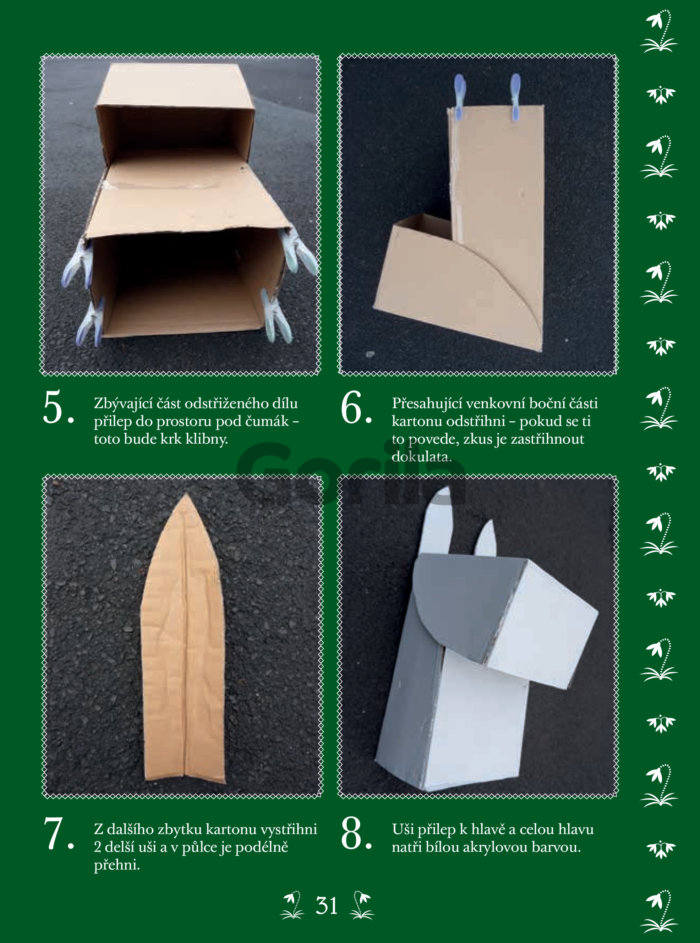 5. Zbývající část odstřiženého dílu přilep do prostoru pod čumák – toto bude krk klibny.

6. Přesahující venkovní boční části kartonu odstřihni – pokud se ti to povede, zkus je zastřihnout dokulata.

7. Z dalšího zbytku kartonu vystřihni 2 delší uši a v půlce je podélně přehni.

8. Uši přilep k hlavě a celou hlavu natři bílou akrylovou barvou.

31

Gorila