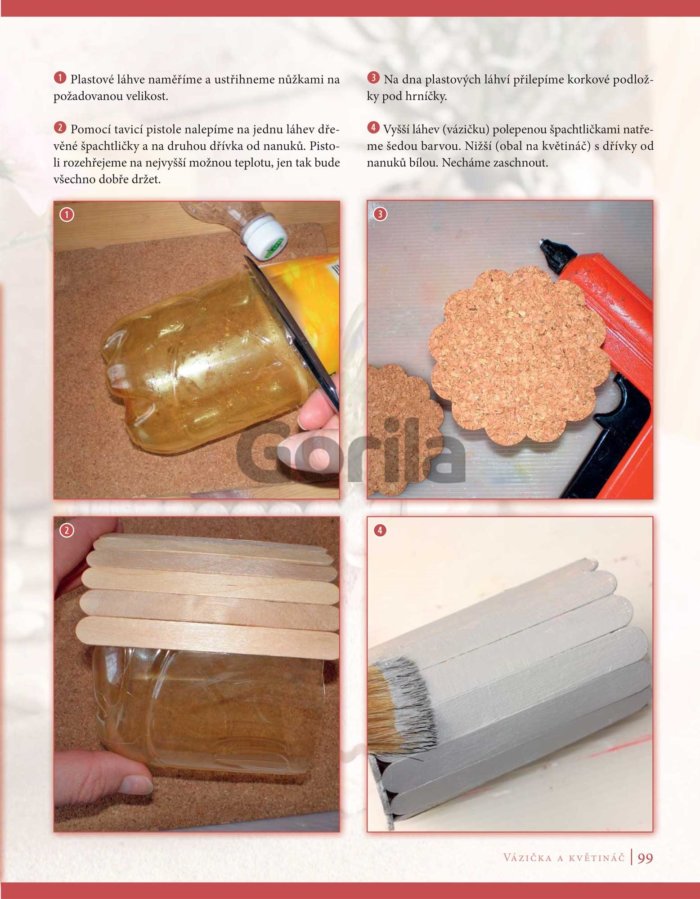 1 Plastové láhve naměříme a ustřihneme nůžkami na požadovanou velikost.

2 Pomocí tavicí pistole nalepíme na jednu láhev dřevěné špachtličky a na druhou dřívka od nanuků. Pistoli rozehřejeme na nejvyšší možnou teplotu, jen tak bude všechno dobře držet.

3 Na dna plastových láhví přilepíme korkové podložky pod hrníčky.

4 Vyšší láhev (vázičku) polepenou špachtličkami natřeme šedou barvou. Nižší (obal na květináč) s dřívky od nanuků bílou. Necháme zaschnout.

1

3

Gorila

2

4

Vázička a květináč | 99