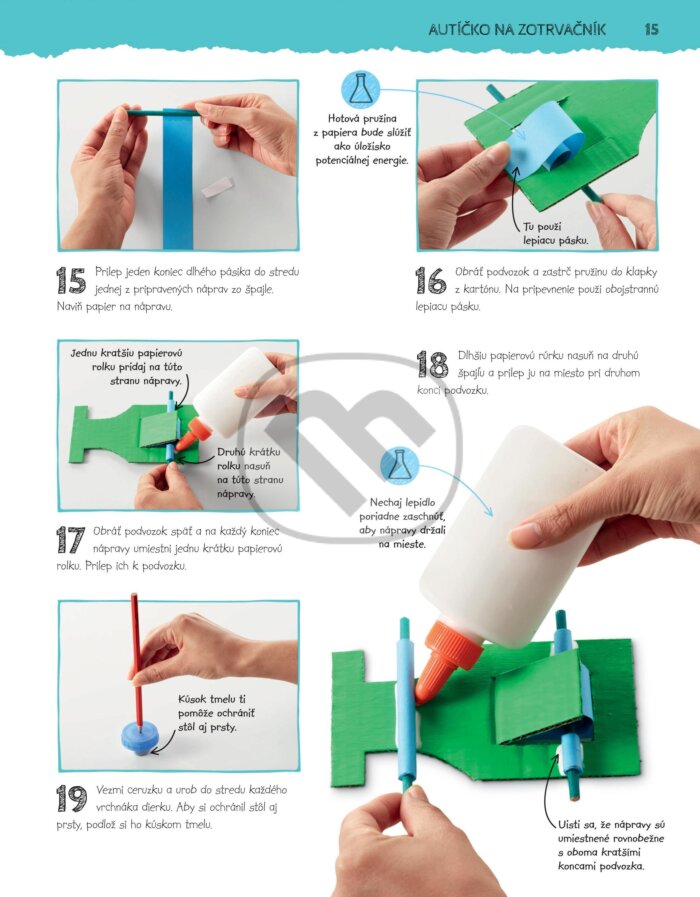 AUTÍČKO NA ZOTRVAČNÍK 15

15 Prilep jeden koniec dlhého pásika do stredu jednej z pripravených náprav zo špajle. Naviň papier na nápravu.

Hotová pružina z papiera bude slúžiť ako úložisko potenciálnej energie.

Tu použi lepiacu pásku.

16 Obráť podvozok a zastrč pružinu do klapky z kartónu. Na pripevnenie použi obojstrannú lepiacu pásku.

Jednu kratšiu papierovú rolku pridaj na túto stranu nápravy.

Druhú krátku rolku nasuň na túto stranu nápravy.

17 Obráť podvozok späť a na každý koniec nápravy umiestni jednu krátku papierovú rolku. Prilep ich k podvozku.

18 Dlhšiu papierovú rúrku nasuň na druhú špajľu a prilep ju na miesto pri druhom konci podvozku.

Nechaj lepidlo poriadne zaschnúť, aby nápravy držali na mieste.

Kúsok tmelu ti pomôže ochrániť stôl aj prsty.

19 Vezmi ceruzku a urob do stredu každého vrchnáka dierku. Aby si ochránil stôl aj prsty, podlož si ho kúskom tmelu.

Uisti sa, že nápravy sú umiestnené rovnobežne s oboma kratšími koncami podvozka.