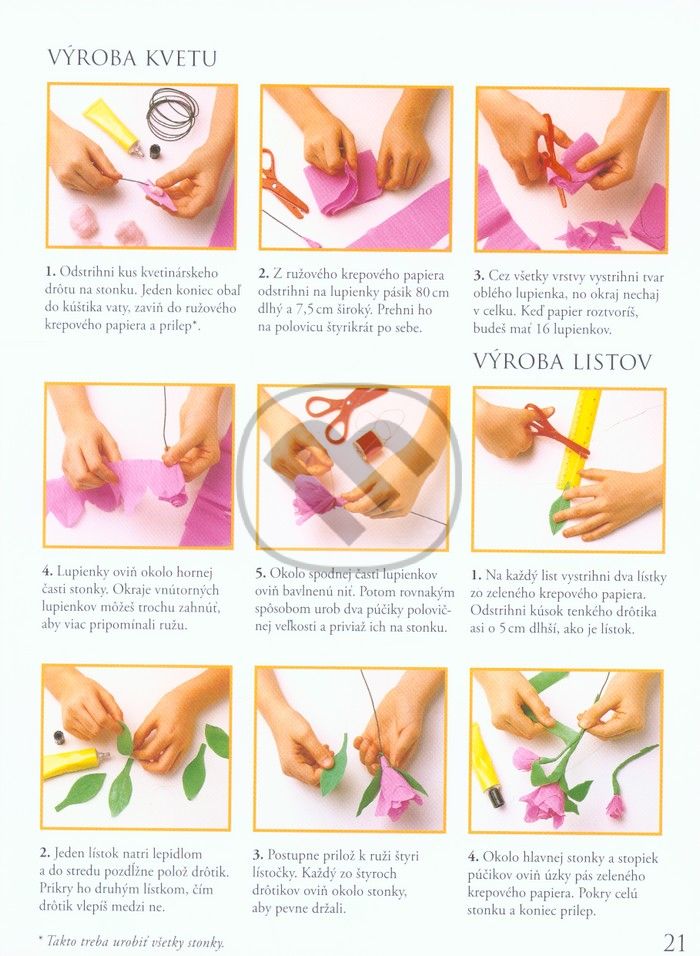 VÝROBA KVETU

1. Odstrihni kus kvetinárskeho drôtu na stonku. Jeden koniec obaľ do kúštika vaty, zaviň do ružového krepového papiera a prilep*.

2. Z ružového krepového papiera odstrihni na lupienky pásik 80 cm dlhý a 7,5 cm široký. Prehni ho na polovicu štyrikrát po sebe.

3. Cez všetky vrstvy vystrihni tvar oblého lupienka, no okraj nechaj v celku. Keď papier roztvoríš, budeš mať 16 lupienkov.

VÝROBA LISTOV

4. Lupienky oviň okolo hornej časti stonky. Okraje vnútorných lupienkov môžeš trochu zahnúť, aby viac pripomínali ružu.

5. Okolo spodnej časti lupienkov oviň bavlnenú niť. Potom rovnakým spôsobom urob dva púčiky polovičnej veľkosti a priviaž ich na stonku.

1. Na každý list vystrihni dva lístky zo zeleného krepového papiera. Odstrihni kúsok tenkého drôtika asi o 5 cm dlhší, ako je lístok.

2. Jeden lístok natri lepidlom a do stredu pozdĺžne polož drôtik. Prikry ho druhým lístkom, čím drôtik vlepíš medzi ne.

3. Postupne prilož k ruži štyri lístočky. Každý zo štyroch drôtikov oviň okolo stonky, aby pevne držali.

4. Okolo hlavnej stonky a stopiek púčikov oviň úzky pás zeleného krepového papiera. Pokry celú stonku a koniec prilep.

* Takto treba urobiť všetky stonky.

21