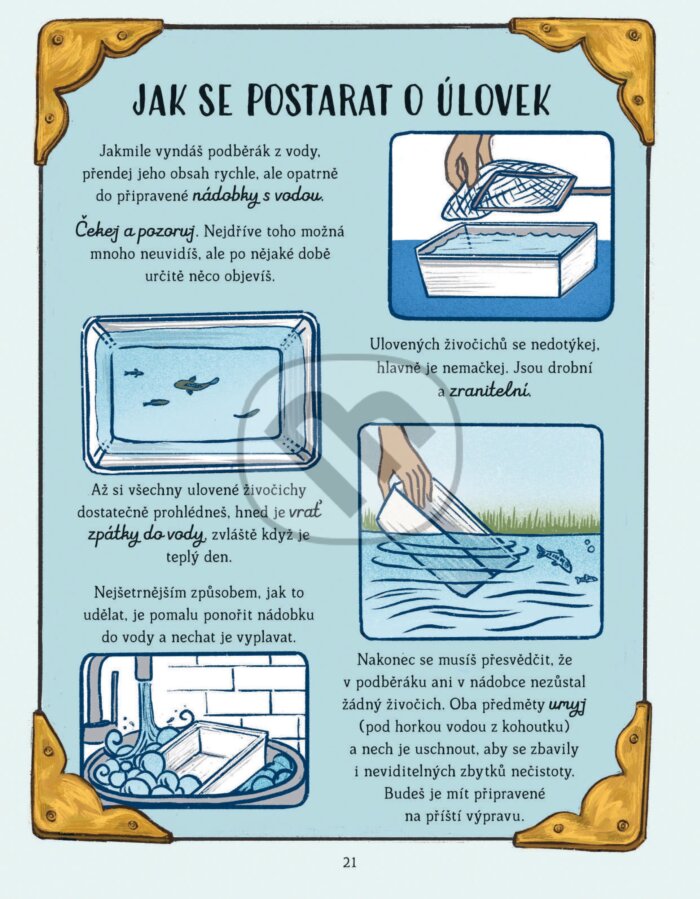 JAK SE POSTARAT O ÚLOVEK

Jakmile vyndáš podběrák z vody, přendej jeho obsah rychle, ale opatrně do připravené nádobky s vodou.

Čekej a pozoruj. Nejdříve toho možná mnoho neuvidíš, ale po nějaké době určitě něco objevíš.

Ulovených živočichů se nedotýkej, hlavně je nemačkej. Jsou drobní a zranitelní.

Až si všechny ulovené živočichy dostatečně prohlédneš, hned je vrať zpátky do vody, zvláště když je teplý den.

Nejšetrnějším způsobem, jak to udělat, je pomalu ponořit nádobku do vody a nechat je vyplavat.

Nakonec se musíš přesvědčit, že v podběráku ani v nádobce nezůstal žádný živočich. Oba předměty umyj (pod horkou vodou z kohoutku) a nech je uschnout, aby se zbavily i neviditelných zbytků nečistoty. Budeš je mít připravené na příští výpravu.

21